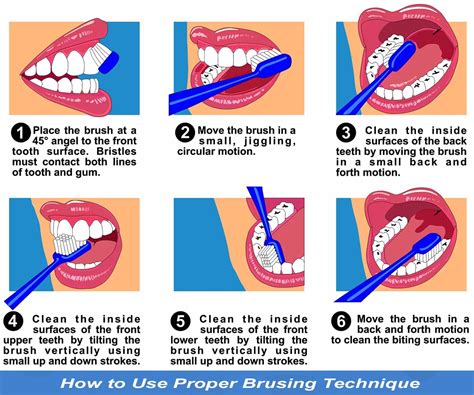 1 Place the brush at a 45° angel to the front tooth surface. Bristles must contact both lines of tooth and gum.

2 Move the brush in a small, jiggling, circular motion.

3 Clean the inside surfaces of the back teeth by moving the brush in a small back and forth motion.

4 Clean the inside surfaces of the front upper teeth by tilting the brush vertically using small up and down strokes.

5 Clean the inside surfaces of the front lower teeth by tilting the brush vertically using small up and down strokes.

6 Move the brush in a back and forth motion to clean the biting surfaces.

How to Use Proper Brusing Technique