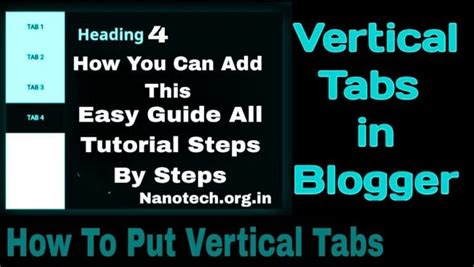 TAB 1
TAB 2
TAB 3
TAB 4

Heading 4
How You Can Add This
Easy Guide All Tutorial Steps By Steps
Nanotech.org.in

Vertical Tabs in Blogger

How To Put Vertical Tabs