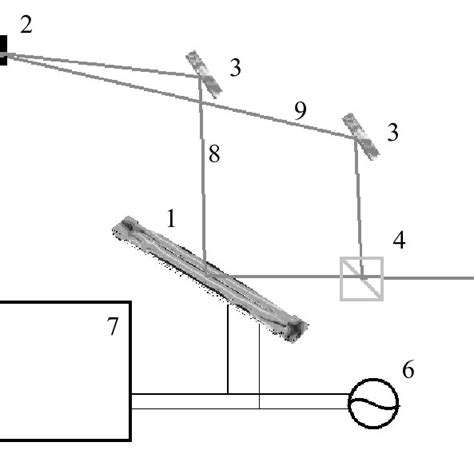 2
3
9
3
8
1
4
7
6