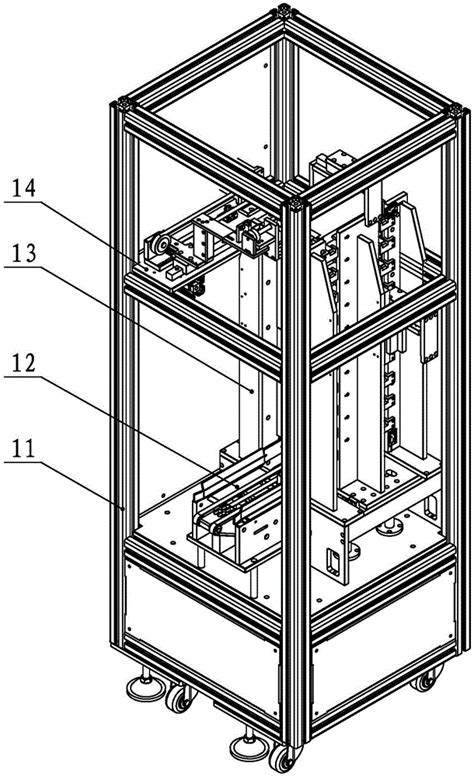 14
13
12
11