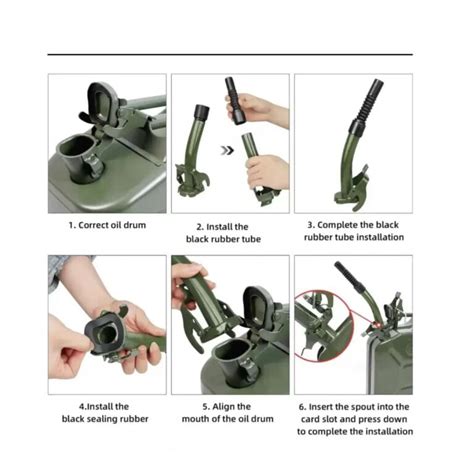 1. Correct oil drum

2. Install the black rubber tube

3. Complete the black rubber tube installation

4.Install the black sealing rubber

5. Align the mouth of the oil drum

6. Insert the spout into the card slot and press down to complete the installation