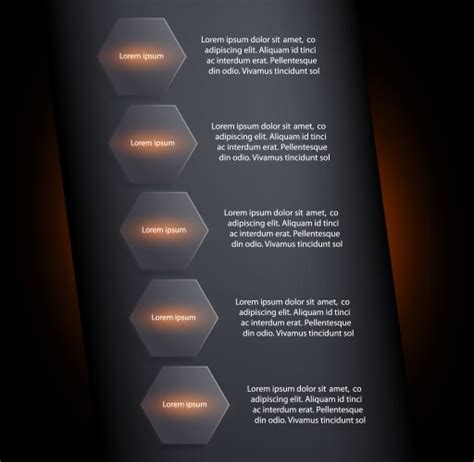 Lorem ipsum

Lorem ipsum dolor sit amet, co adipiscing elit. Aliquam id tinci ac interdum erat. Pellentesque din odio. Vivamus tincidunt sol

Lorem ipsum

Lorem ipsum dolor sit amet, co adipiscing elit. Aliquam id tinci ac interdum erat. Pellentesque din odio. Vivamus tincidunt sol

Lorem ipsum

Lorem ipsum dolor sit amet, co adipiscing elit. Aliquam id tinci ac interdum erat. Pellentesque din odio. Vivamus tincidunt sol

Lorem ipsum

Lorem ipsum dolor sit amet, co adipiscing elit. Aliquam id tinci ac interdum erat. Pellentesque din odio. Vivamus tincidunt sol

Lorem ipsum

Lorem ipsum dolor sit amet, co adipiscing elit. Aliquam id tinci ac interdum erat. Pellentesque din odio. Vivamus tincidunt sol