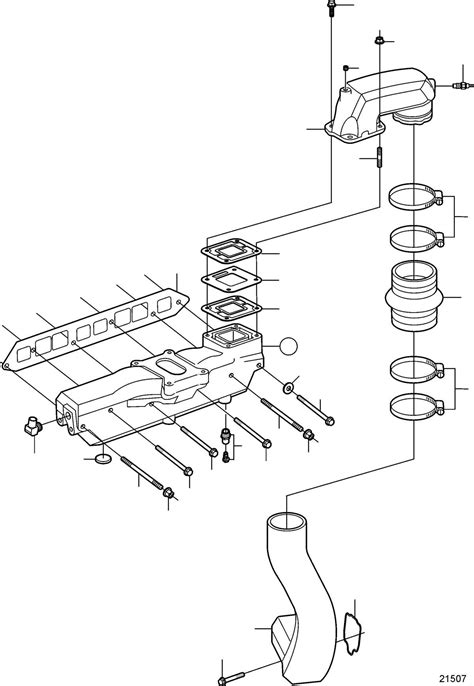 21507