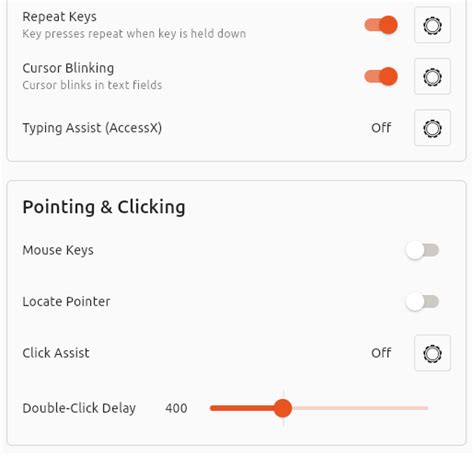 Repeat Keys
Key presses repeat when key is held down

Cursor Blinking
Cursor blinks in text fields

Typing Assist (AccessX) Off

Pointing & Clicking

Mouse Keys

Locate Pointer

Click Assist Off

Double-Click Delay 400