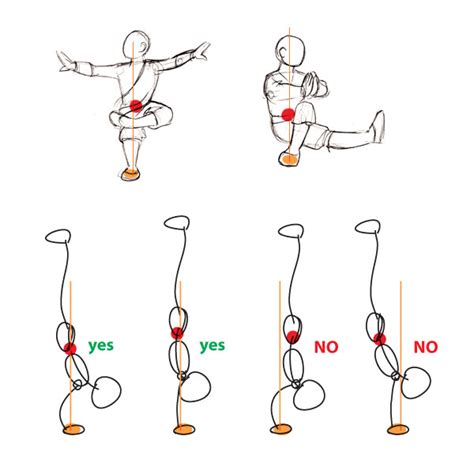 yes

yes

NO

NO