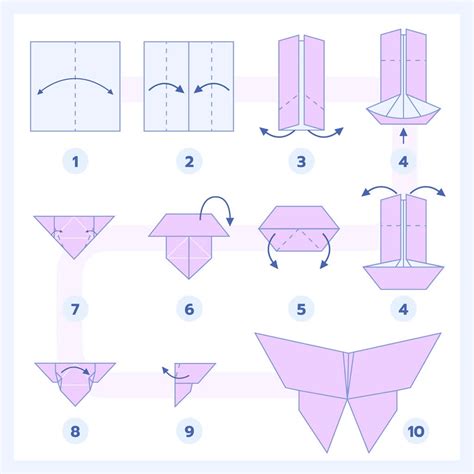 1

2

3

4

7

6

5

4

8

9

10