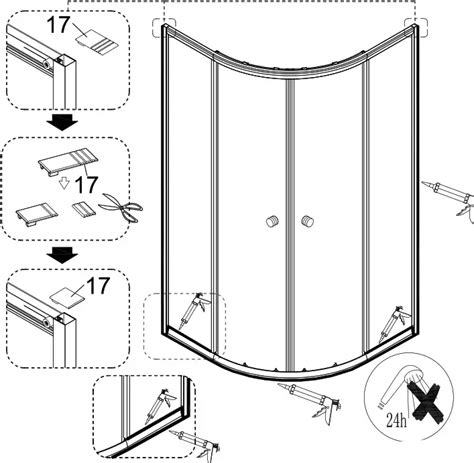 17

17

17

24h