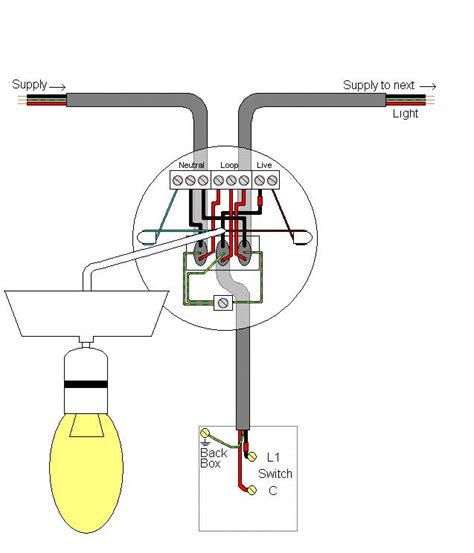 Supply →

Supply to next →
Light

Neutral
Loop
Live

Back Box

L1
Switch
C