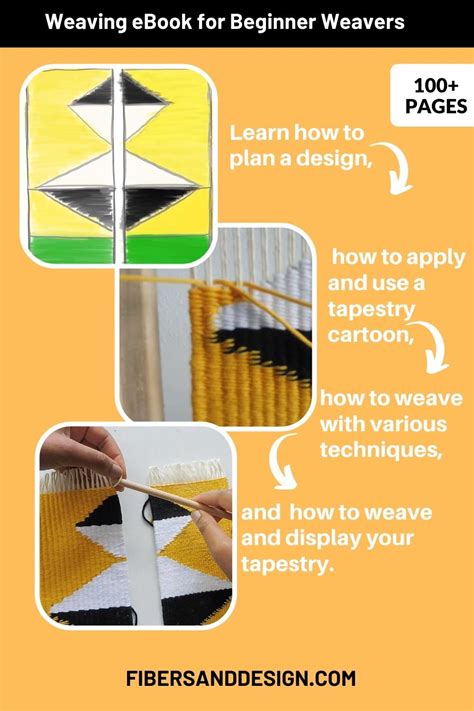 Weaving eBook for Beginner Weavers

100+ PAGES

Learn how to plan a design,

how to apply and use a tapestry cartoon,

how to weave with various techniques,

and how to weave and display your tapestry.

FIBERSANDDESIGN.COM