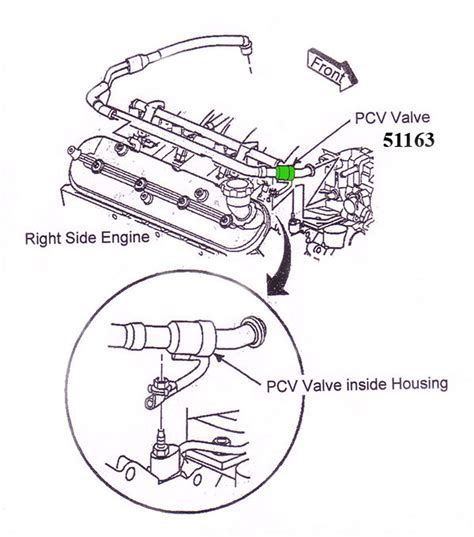 Front

PCV Valve
51163

Right Side Engine

PCV Valve inside Housing