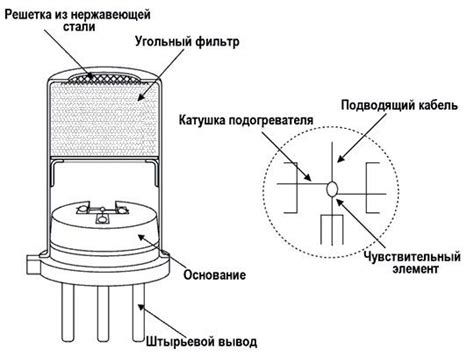 Решетка из нержавеющей стали

Угольный фильтр

Подводящий кабель

Катушка подогревателя

Чувствительный элемент

Основание

Штырьевой вывод