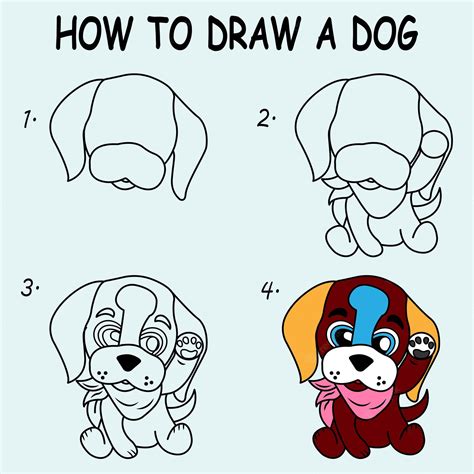 HOW TO DRAW A DOG

1.

2.

3.

4.