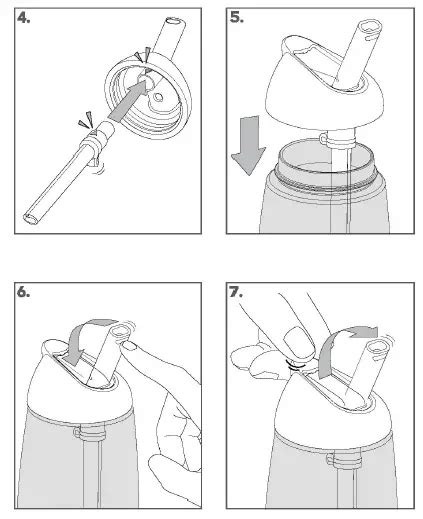 4.

5.

6.

7.