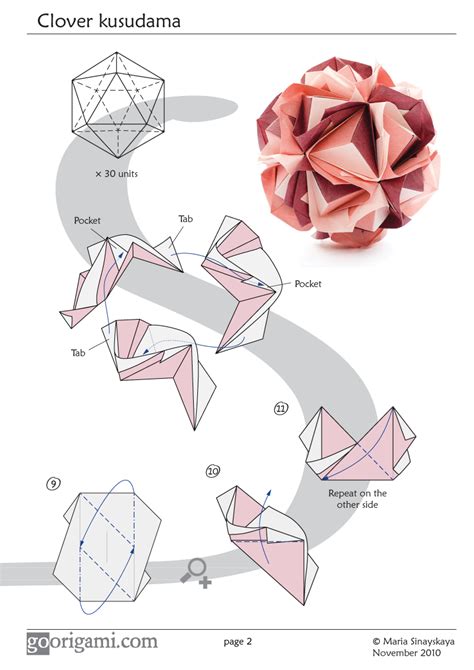 Clover kusudama

× 30 units

Pocket

Tab

Pocket

Tab

11

Repeat on the other side

9

10

goorigami.com

page 2

© Maria Sinayskaya
November 2010