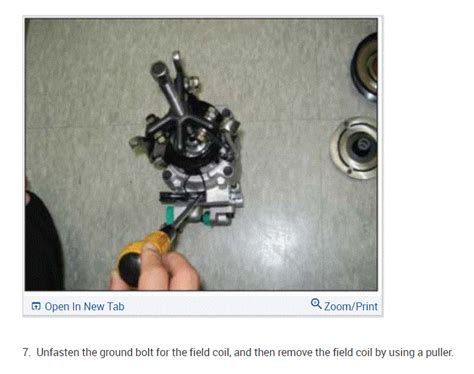 Open In New Tab

Zoom/Print

7. Unfasten the ground bolt for the field coil, and then remove the field coil by using a puller.