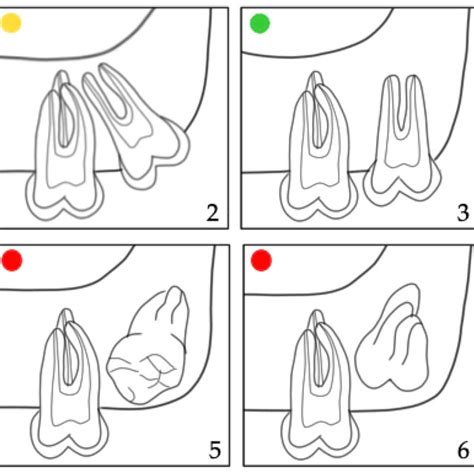 2

3

5

6