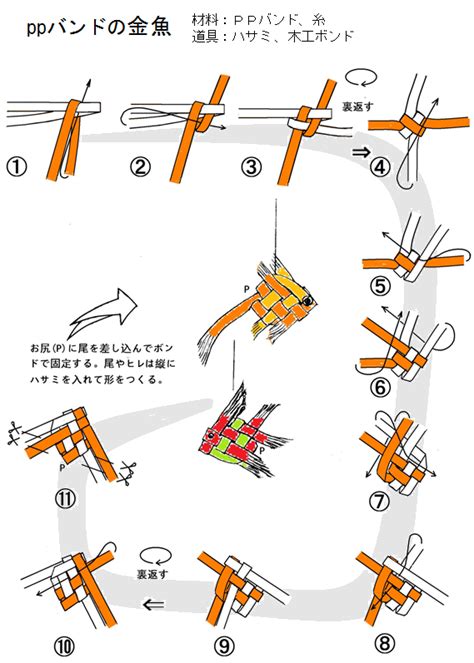 ppバンドの金魚

材料：ＰＰバンド、糸
道具：ハサミ、木工ボンド

①
②
③
裏返す
⇒
④
⑤
⑥
⑦
⑧
⑨
裏返す
⇐
⑩
⑪

P

P

P

お尻(P)に尾を差し込んでボンドで固定する。尾やヒレは縦にハサミを入れて形をつくる。