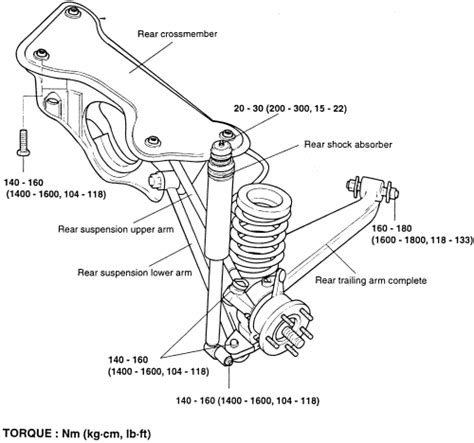 Rear crossmember

20 - 30 (200 - 300, 15 - 22)

Rear shock absorber

140 - 160
(1400 - 1600, 104 - 118)

Rear suspension upper arm

160 - 180
(1600 - 1800, 118 - 133)

Rear suspension lower arm

Rear trailing arm complete

140 - 160
(1400 - 1600, 104 - 118)

140 - 160 (1400 - 1600, 104 - 118)

TORQUE : Nm (kg·cm, lb·ft)