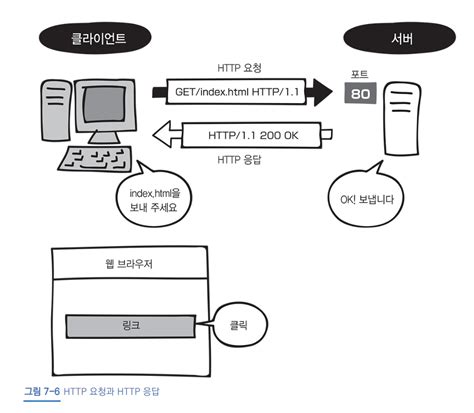 클라이언트

서버

HTTP 요청

GET/index.html HTTP/1.1

포트

80

HTTP/1.1 200 OK

HTTP 응답

index.html을 보내 주세요

OK! 보냅니다

웹 브라우저

링크

클릭

그림 7-6 HTTP 요청과 HTTP 응답