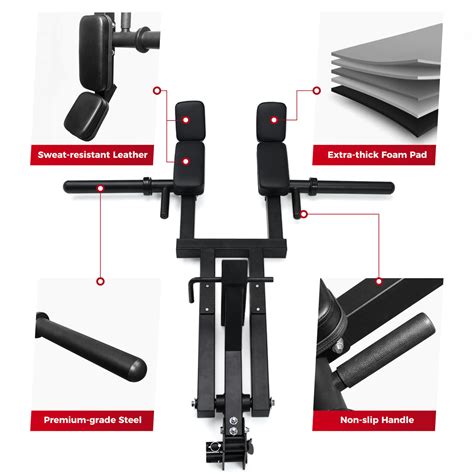 Sweat-resistant Leather

Extra-thick Foam Pad

Premium-grade Steel

Non-slip Handle