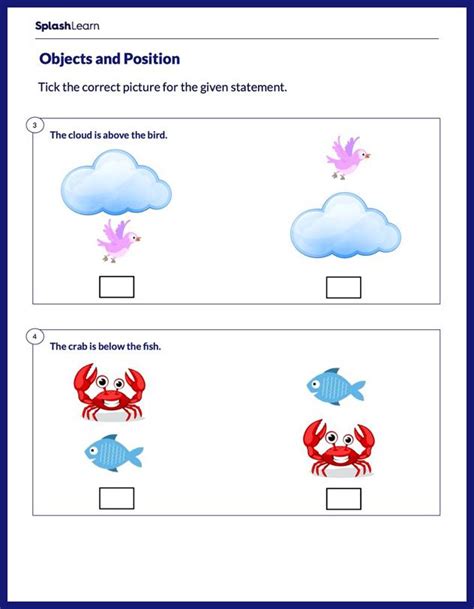 SplashLearn

Objects and Position

Tick the correct picture for the given statement.

3

The cloud is above the bird.

4

The crab is below the fish.