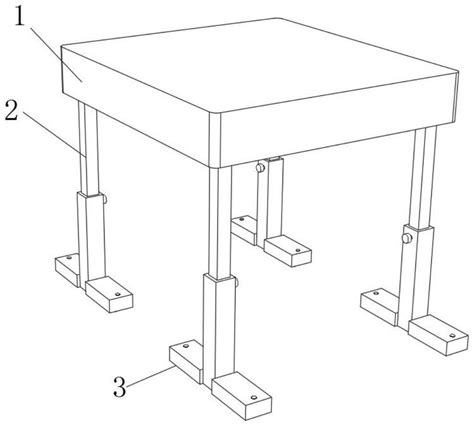 1
2
3