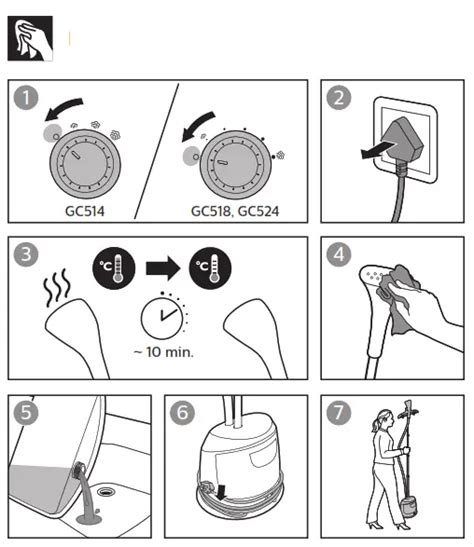 1

GC514

GC518, GC524

2

3

°C

°C

~ 10 min.

4

5

6

7