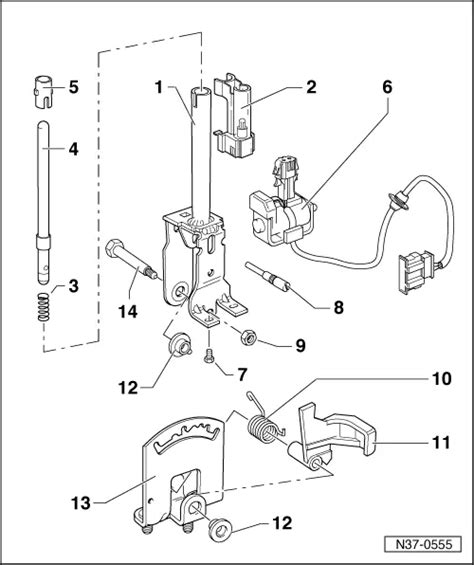 5
1
2
6
4
3
14
8
9
12
7
10
11
13
12
N37-0555