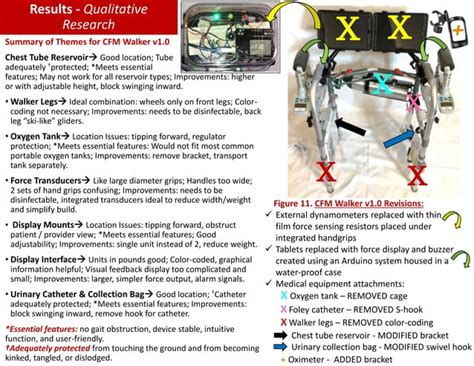 Results - Qualitative Research

Summary of Themes for CFM Walker v1.0

Chest Tube Reservoir→ Good location; Tube adequately †protected; *Meets essential features; May not work for all reservoir types; Improvements: higher or with adjustable height, block swinging inward.

• Walker Legs→ Ideal combination: wheels only on front legs; Color-coding not necessary; Improvements: needs to be disinfectable, back leg "ski-like" gliders.

• Oxygen Tank→ Location Issues: tipping forward, regulator protection; *Meets essential features: Would not fit most common portable oxygen tanks; Improvements: remove bracket, transport tank separately.

• Force Transducers→ Like large diameter grips; Handles too wide; 2 sets of hand grips confusing; Improvements: needs to be disinfectable, integrated transducers ideal to reduce width/weight and simplify build.

• Display Mounts→ Location Issues: tipping forward, obstruct patient / provider view; *Meets essential features; Good adjustability; Improvements: single unit instead of 2, reduce weight.

• Display Interface→ Units in pounds good; Color-coded, graphical information helpful; Visual feedback display too complicated and small; Improvements: larger, simpler force output, alarm signals.

• Urinary Catheter & Collection Bag→ Good location; †Catheter adequately protected; *Meets essential features; Improvements: block swinging inward, remove hook for catheter.

*Essential features: no gait obstruction, device stable, intuitive function, and user-friendly.
†Adequately protected from touching the ground and from becoming kinked, tangled, or dislodged.

X X X X X X

Figure 11. CFM Walker v1.0 Revisions:
✓ External dynamometers replaced with thin film force sensing resistors placed under integrated handgrips
✓ Tablets replaced with force display and buzzer created using an Arduino system housed in a water-proof case
✓ Medical equipment attachments:
X Oxygen tank – REMOVED cage
X Foley catheter – REMOVED S-hook
X Walker legs – REMOVED color-coding
Chest tube reservoir - MODIFIED bracket
Urinary collection bag - MODIFIED swivel hook
+ Oximeter - ADDED bracket