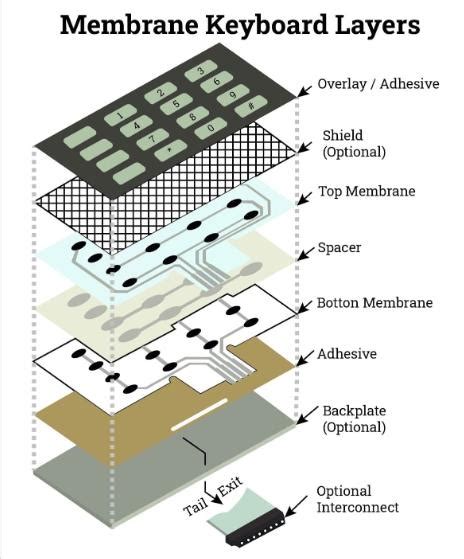 Membrane Keyboard Layers

1 2 3 4 5 6 7 8 9 * 0 #

Overlay / Adhesive

Shield (Optional)

Top Membrane

Spacer

Botton Membrane

Adhesive

Backplate (Optional)

Tail Exit

Optional Interconnect