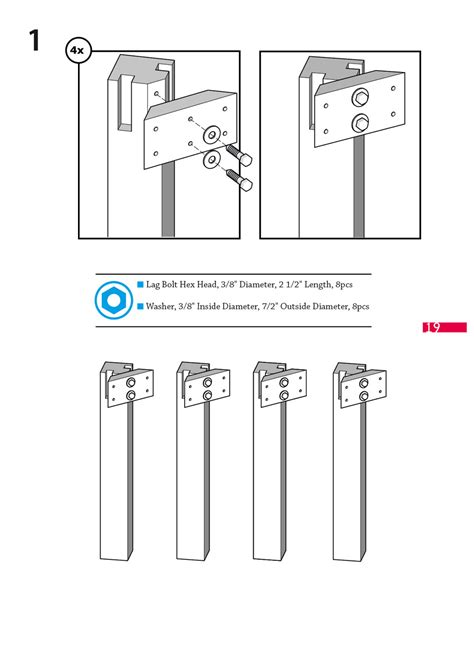 1

4x

Lag Bolt Hex Head, 3/8" Diameter, 2 1/2" Length, 8pcs

Washer, 3/8" Inside Diameter, 7/2" Outside Diameter, 8pcs

19