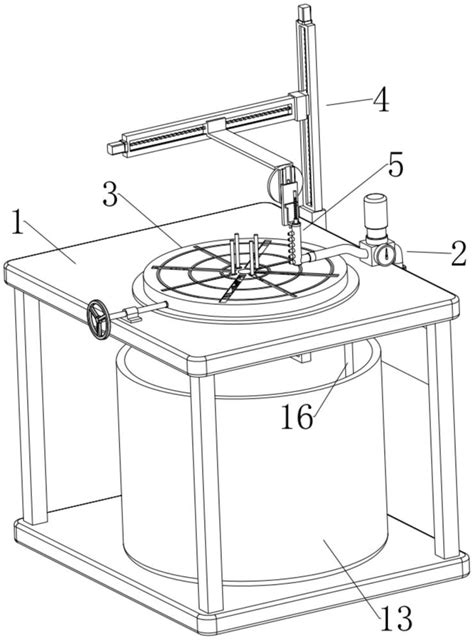 4
5
3
1
2
16
13