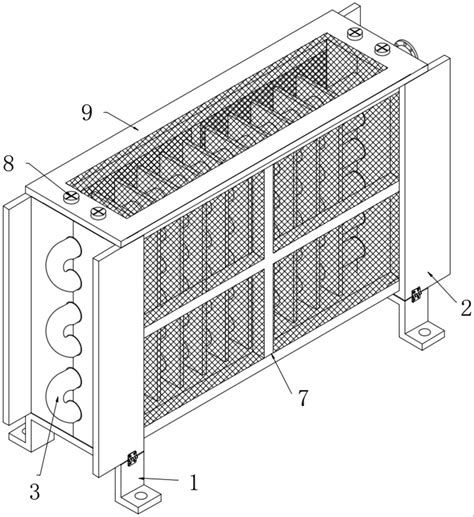 9
8
2
7
3
1