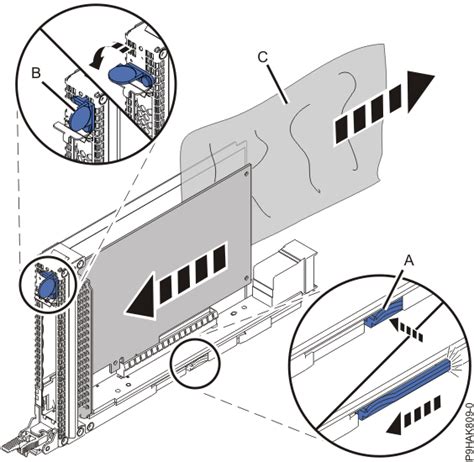 B
C
A
P9HAK809-0