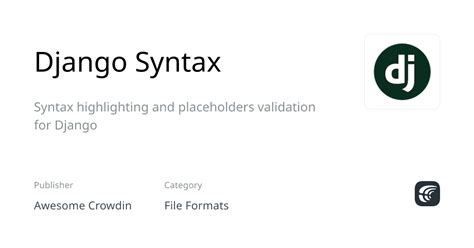 Django Syntax

dj

Syntax highlighting and placeholders validation for Django

Publisher
Awesome Crowdin

Category
File Formats