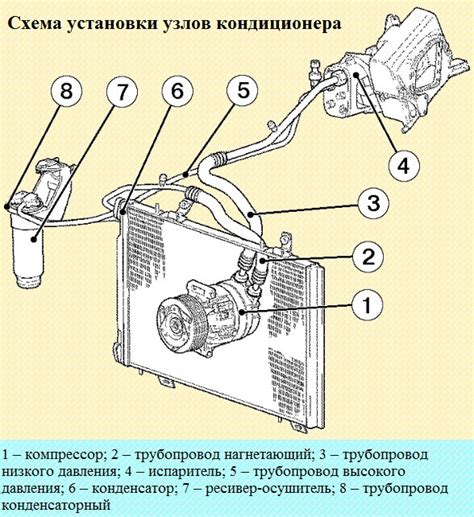 Схема установки узлов кондиционера

8
7
6
5
4
3
2
1

1 – компрессор; 2 – трубопровод нагнетающий; 3 – трубопровод низкого давления; 4 – испаритель; 5 – трубопровод высокого давления; 6 – конденсатор; 7 – ресивер-осушитель; 8 – трубопровод конденсаторный