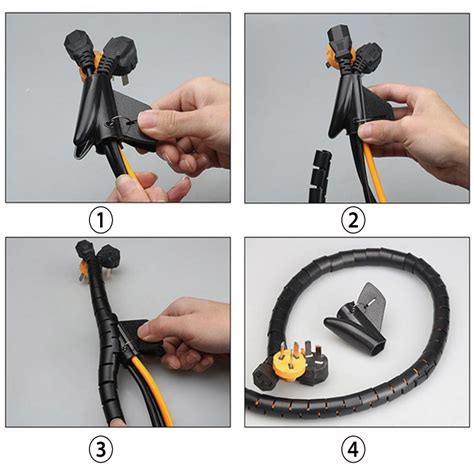 1

2

3

4