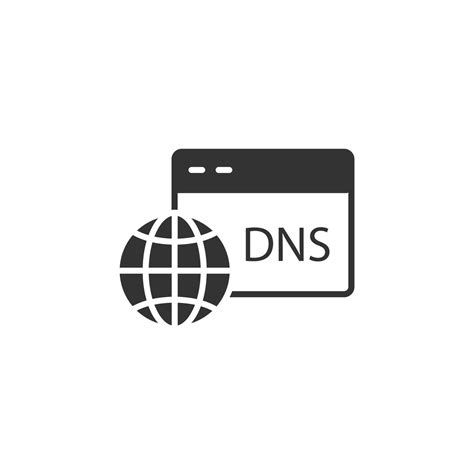 DNS