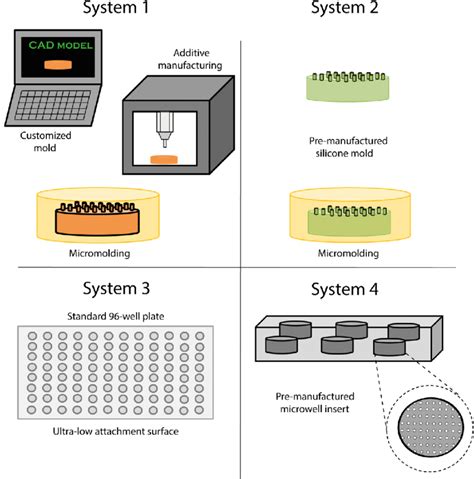 System 1

CAD MODEL

Additive manufacturing

Customized mold

Micromolding

System 2

Pre-manufactured silicone mold

Micromolding

System 3

Standard 96-well plate

Ultra-low attachment surface

System 4

Pre-manufactured microwell insert