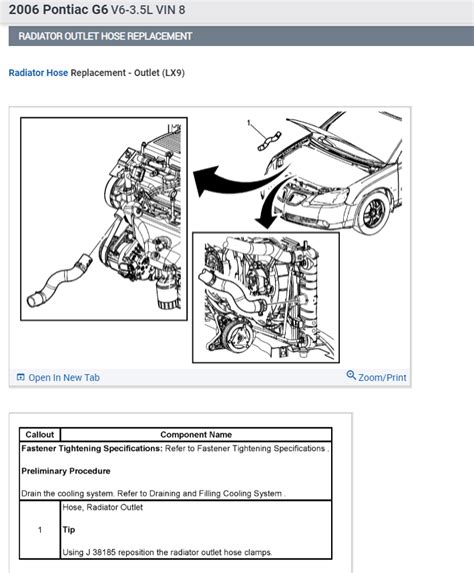 2006 Pontiac G6 V6-3.5L VIN 8

RADIATOR OUTLET HOSE REPLACEMENT

Radiator Hose Replacement - Outlet (LX9)

1

Open In New Tab

Zoom/Print

| Callout | Component Name |
|---|---|
| **Fastener Tightening Specifications:** Refer to Fastener Tightening Specifications . **Preliminary Procedure** Drain the cooling system. Refer to Draining and Filling Cooling System . | |
| 1 | Hose, Radiator Outlet **Tip** Using J 38185 reposition the radiator outlet hose clamps. |