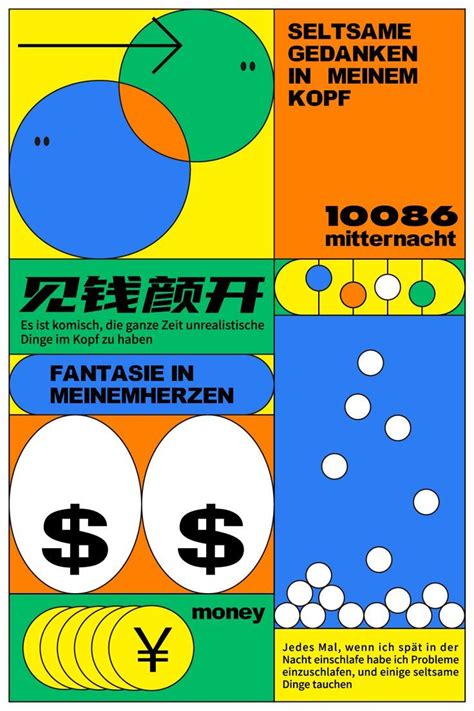 SELTSAME GEDANKEN IN MEINEM KOPF

10086 mitternacht

见钱颜开

Es ist komisch, die ganze Zeit unrealistische Dinge im Kopf zu haben

FANTASIE IN MEINEMHERZEN

$ $

money

¥

Jedes Mal, wenn ich spät in der Nacht einschlafe habe ich Probleme einzuschlafen, und einige seltsame Dinge tauchen