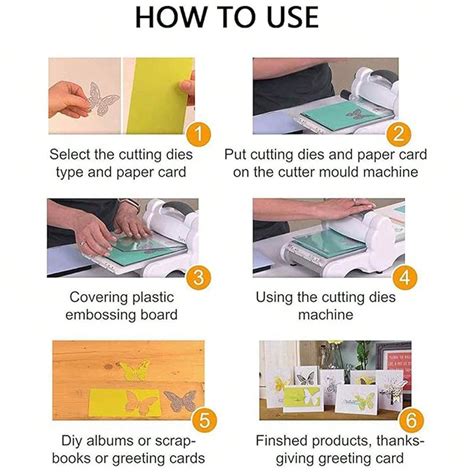 HOW TO USE

1

Select the cutting dies type and paper card

2

Put cutting dies and paper card on the cutter mould machine

3

Covering plastic embossing board

4

Using the cutting dies machine

5

Diy albums or scrapbooks or greeting cards

6

Finshed products, thanksgiving greeting card