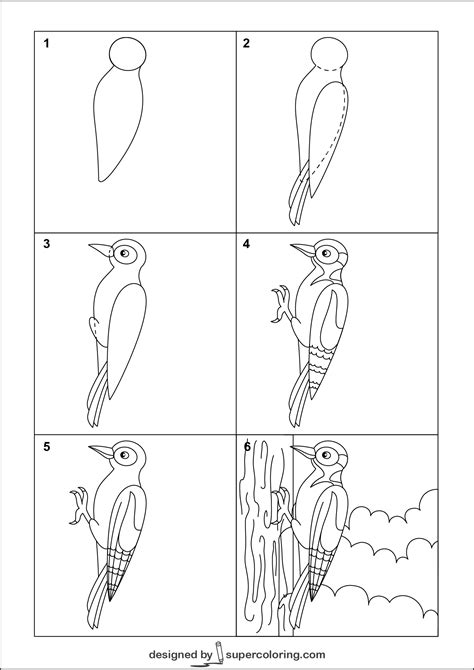 1

2

3

4

5

6

designed by supercoloring.com