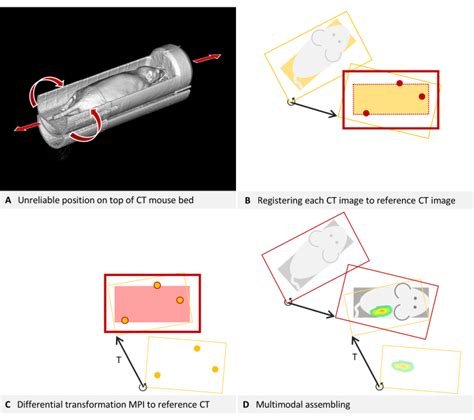 A Unreliable position on top of CT mouse bed

B Registering each CT image to reference CT image

T

C Differential transformation MPI to reference CT

T

D Multimodal assembling