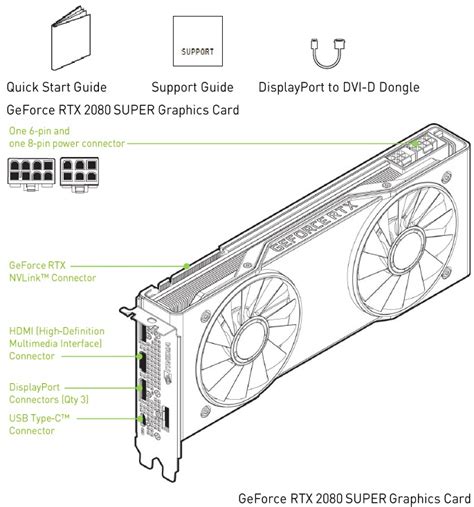 SUPPORT

Quick Start Guide

Support Guide

DisplayPort to DVI-D Dongle

GeForce RTX 2080 SUPER Graphics Card

One 6-pin and one 8-pin power connector

GEFORCE RTX

GeForce RTX NVLink™ Connector

HDMI (High-Definition Multimedia Interface) Connector

DisplayPort Connectors (Qty 3)

USB Type-C™ Connector

GeForce RTX 2080 SUPER Graphics Card