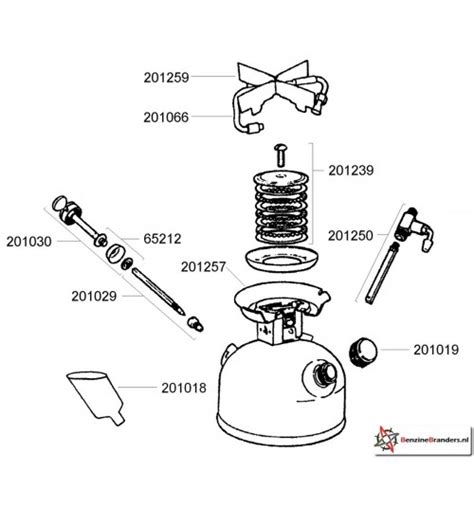 201259
201066
201239
201030
65212
201250
201257
201029
201019
201018
BenzineBranders.nl