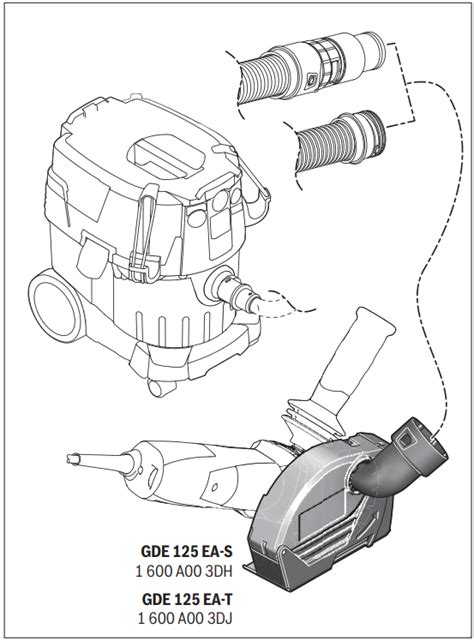 GDE 125 EA-S
1 600 A00 3DH

GDE 125 EA-T
1 600 A00 3DJ