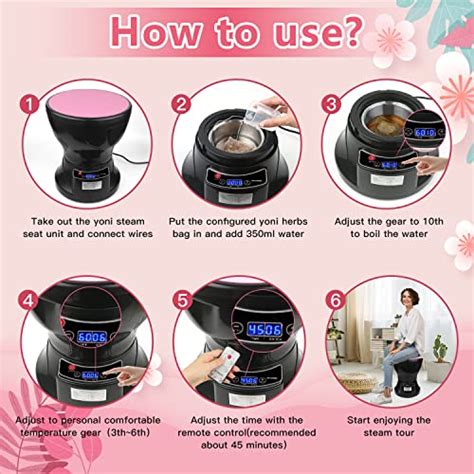 How to use?

1

Take out the yoni steam seat unit and connect wires

2

Put the configured yoni herbs bag in and add 350ml water

3

6010

Adjust the gear to 10th to boil the water

4

6006

Adjust to personal comfortable temperature gear (3th~6th)

5

4506

Adjust the time with the remote control(recommended about 45 minutes)

6

Start enjoying the steam tour