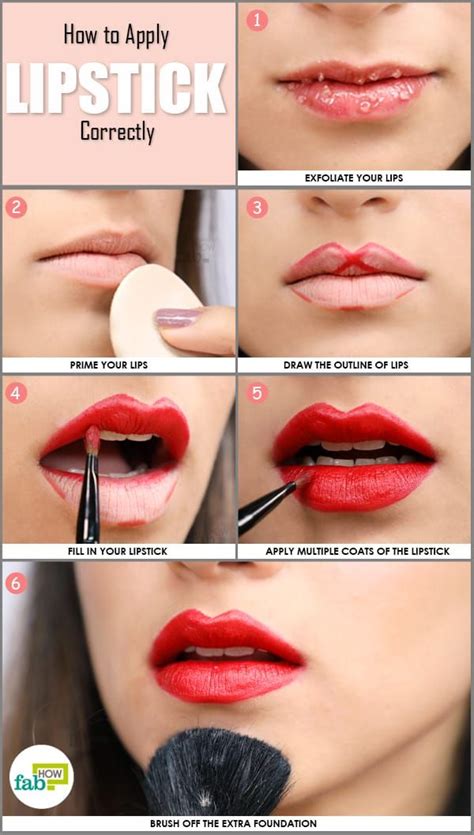 How to Apply
LIPSTICK
Correctly

1
EXFOLIATE YOUR LIPS

2
PRIME YOUR LIPS

3
DRAW THE OUTLINE OF LIPS

4
FILL IN YOUR LIPSTICK

5
APPLY MULTIPLE COATS OF THE LIPSTICK

6
fab HOW
BRUSH OFF THE EXTRA FOUNDATION