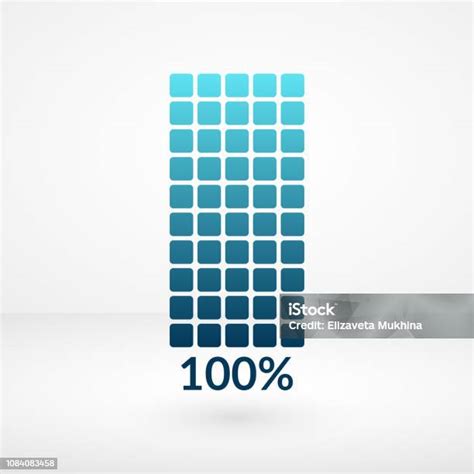 iStock
Credit: Elizaveta Mukhina

100%

1084083458